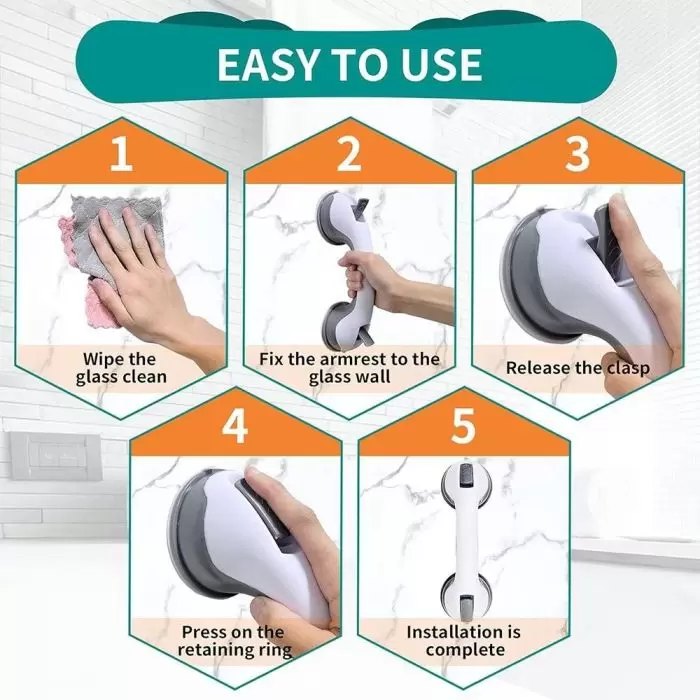 EASY TO USE

1

Wipe the glass clean

2

Fix the armrest to the glass wall

3

Release the clasp

4

Press on the retaining ring

5

Installation is complete