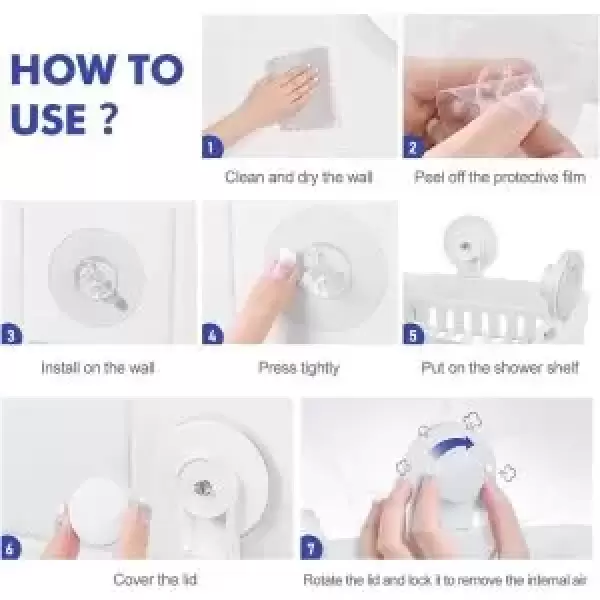 HOW TO USE ?

1

Clean and dry the wall

2

Peel off the protective film

3

Install on the wall

4

Press tightly

5

Put on the shower shelf

6

Cover the lid

7

Rotate the lid and lock it to remove the internal air